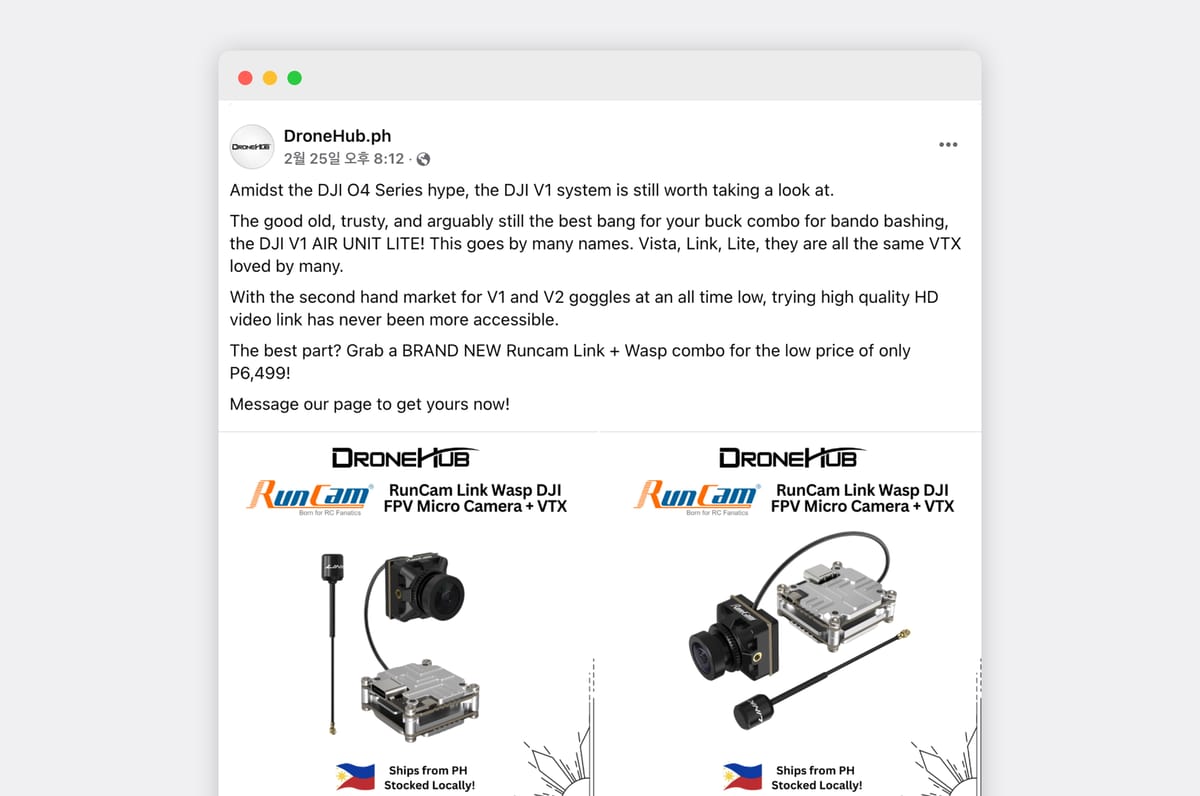 DRONEHUB

DroneHub.ph
2월 25일 오후 8:12 ·

Amidst the DJI O4 Series hype, the DJI V1 system is still worth taking a look at.

The good old, trusty, and arguably still the best bang for your buck combo for bando bashing, the DJI V1 AIR UNIT LITE! This goes by many names. Vista, Link, Lite, they are all the same VTX loved by many.

With the second hand market for V1 and V2 goggles at an all time low, trying high quality HD video link has never been more accessible.

The best part? Grab a BRAND NEW Runcam Link + Wasp combo for the low price of only P6,499!

Message our page to get yours now!

DRONEHUB
RunCam
Born for RC Fanatics
RunCam Link Wasp DJI FPV Micro Camera + VTX
Ships from PH
Stocked Locally!

DRONEHUB
RunCam
Born for RC Fanatics
RunCam Link Wasp DJI FPV Micro Camera + VTX
Ships from PH
Stocked Locally!