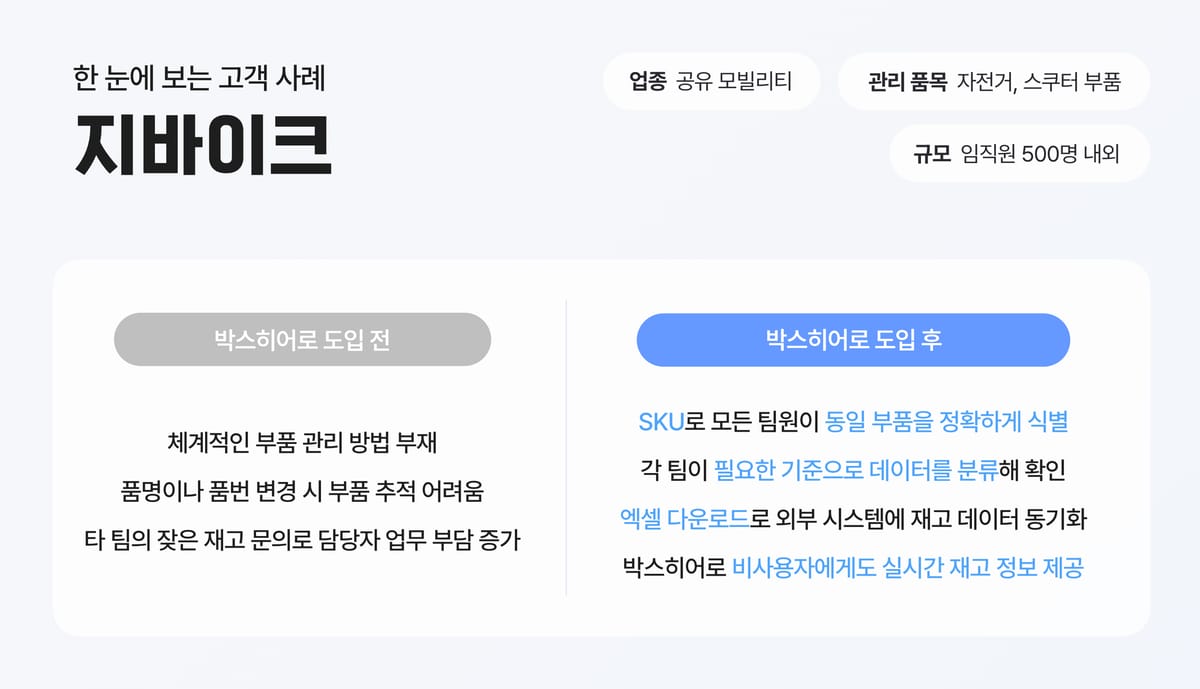 한 눈에 보는 고객 사례

지바이크

업종 공유 모빌리티

관리 품목 자전거, 스쿠터 부품

규모 임직원 500명 내외

박스히어로 도입 전

체계적인 부품 관리 방법 부재

품명이나 품번 변경 시 부품 추적 어려움

타 팀의 잦은 재고 문의로 담당자 업무 부담 증가

박스히어로 도입 후

SKU로 모든 팀원이 동일 부품을 정확하게 식별

각 팀이 필요한 기준으로 데이터를 분류해 확인

엑셀 다운로드로 외부 시스템에 재고 데이터 동기화

박스히어로 비사용자에게도 실시간 재고 정보 제공